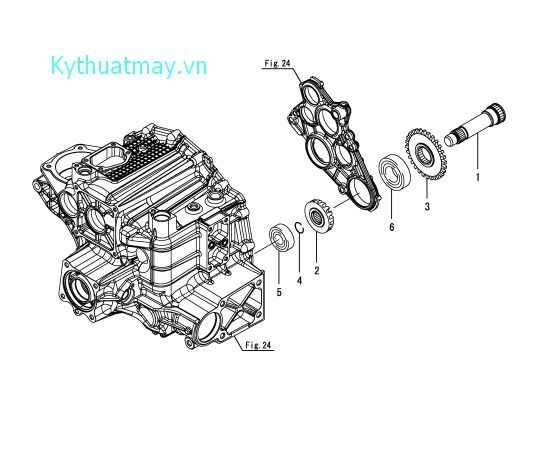 Kythuatmay.vn

Fig. 24

1

3

6

2

4

5

Fig. 24